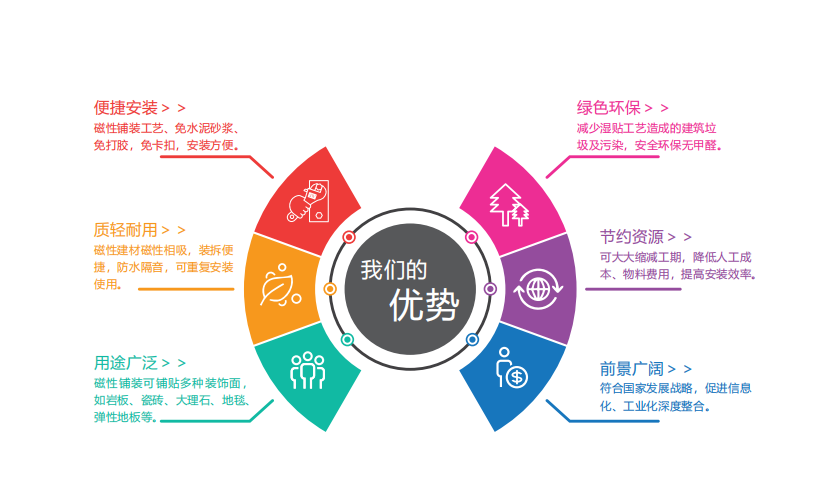 便捷安装 > >
磁性铺装工艺、免水泥砂浆、免打胶，免卡扣，安装方便。

质轻耐用 > >
磁性建材磁性相吸，装拆便捷，防水隔音，可重复安装使用。

用途广泛 > >
磁性铺装可铺贴多种装饰面，如岩板、瓷砖、大理石、地毯、弹性地板等。

我们的
优势

绿色环保 > >
减少湿贴工艺造成的建筑垃圾及污染，安全环保无甲醛。

节约资源 > >
可大大缩减工期，降低人工成本、物料费用，提高安装效率。

前景广阔 > >
符合国家发展战略，促进信息化、工业化深度整合。